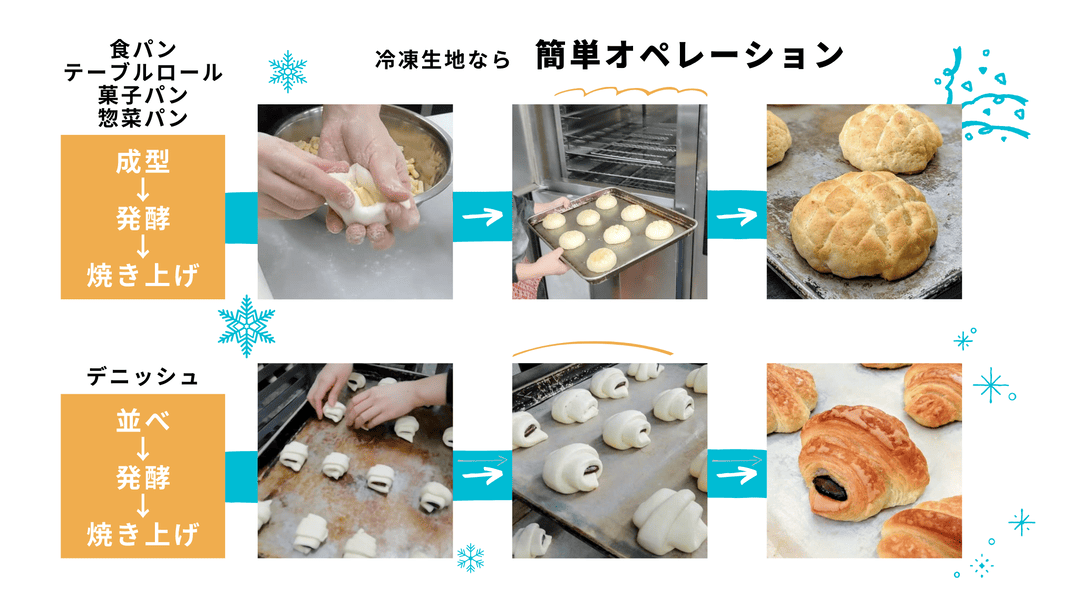 冷凍生地なら 簡単オペレーション

食パン
テーブルロール
菓子パン
惣菜パン

成型
↓
発酵
↓
焼き上げ

デニッシュ

並べ
↓
発酵
↓
焼き上げ