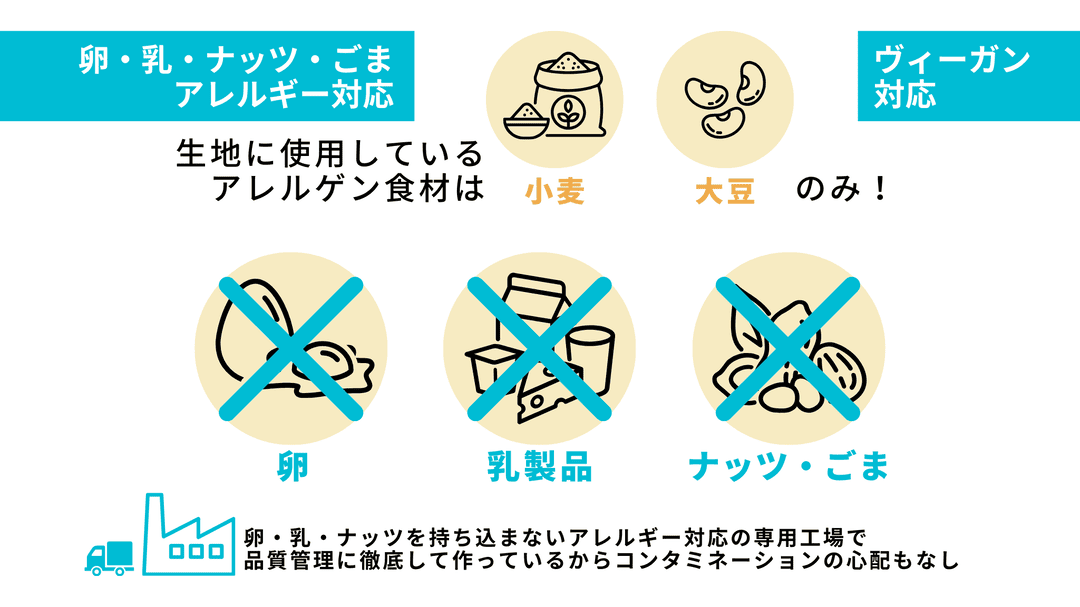 卵・乳・ナッツ・ごま
アレルギー対応

ヴィーガン
対応

生地に使用している
アレルゲン食材は

小麦

大豆

のみ！

卵

乳製品

ナッツ・ごま

卵・乳・ナッツを持ち込まないアレルギー対応の専用工場で
品質管理に徹底して作っているからコンタミネーションの心配もなし